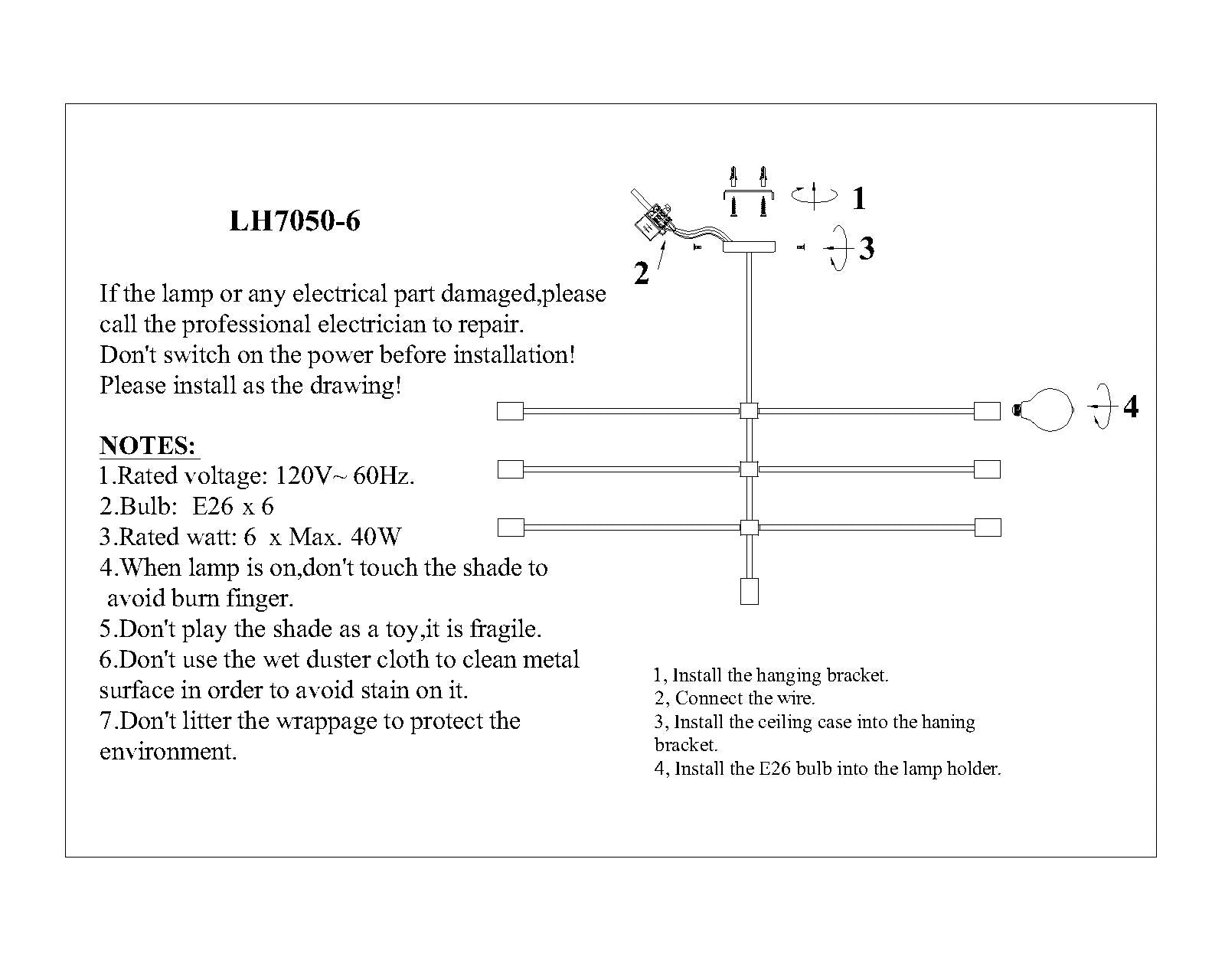 LH7050-6

If the lamp or any electrical part damaged,please call the professional electrician to repair.
Don't switch on the power before installation!
Please install as the drawing!

NOTES:
1.Rated voltage: 120V~ 60Hz.
2.Bulb: E26 x 6
3.Rated watt: 6 x Max. 40W
4.When lamp is on,don't touch the shade to avoid burn finger.
5.Don't play the shade as a toy,it is fragile.
6.Don't use the wet duster cloth to clean metal surface in order to avoid stain on it.
7.Don't litter the wrappage to protect the environment.

1

2

3

4

1, Install the hanging bracket.
2, Connect the wire.
3, Install the ceiling case into the haning bracket.
4, Install the E26 bulb into the lamp holder.